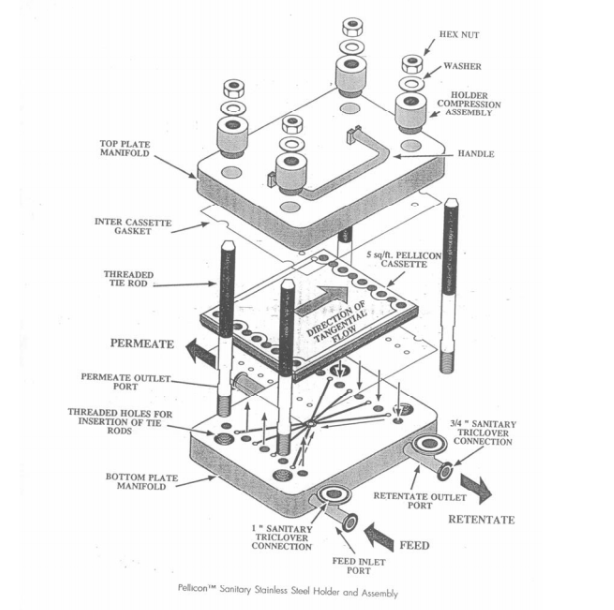 HEX NUT

WASHER

HOLDER COMPRESSION ASSEMBLY

TOP PLATE MANIFOLD

HANDLE

INTER CASSETTE GASKET

5 sq/ft. PELLICON CASSETTE

THREADED TIE ROD

DIRECTION OF TANGENTIAL FLOW

PERMEATE

PERMEATE OUTLET PORT

THREADED HOLES FOR INSERTION OF TIE RODS

3/4 " SANITARY TRICLOVER CONNECTION

BOTTOM PLATE MANIFOLD

RETENTATE OUTLET PORT

RETENTATE

1 " SANITARY TRICLOVER CONNECTION

FEED

FEED INLET PORT

Pellicon™ Sanitary Stainless Steel Holder and Assembly