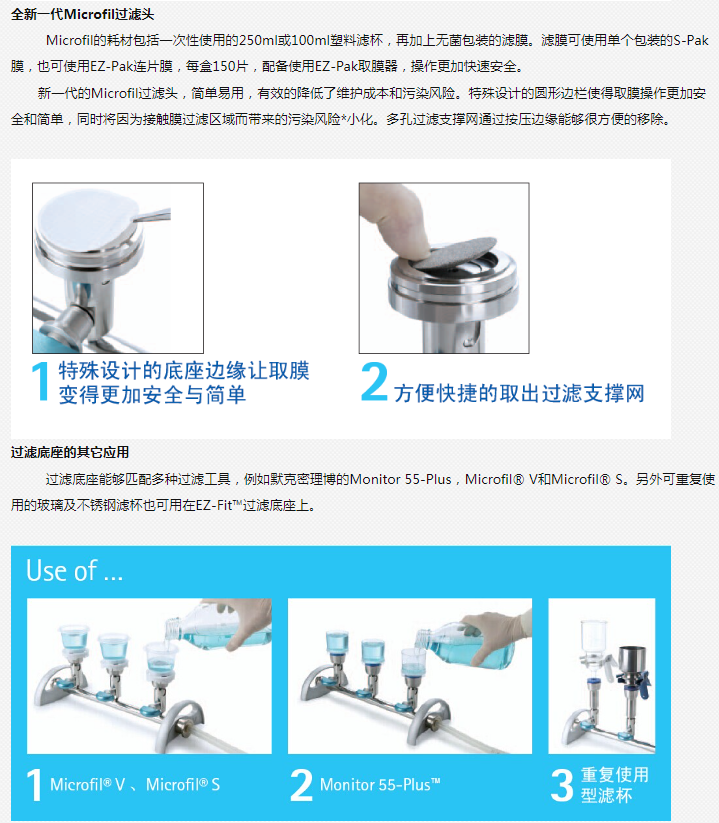 全新一代Microfil过滤头

Microfil的耗材包括一次性使用的250ml或100ml塑料滤杯，再加上无菌包装的滤膜。滤膜可使用单个包装的S-Pak膜，也可使用EZ-Pak连片膜，每盒150片，配备使用EZ-Pak取膜器，操作更加快速安全。

新一代的Microfil过滤头，简单易用，有效的降低了维护成本和污染风险。特殊设计的圆形边栏使得取膜操作更加安全和简单，同时将因为接触膜过滤区域而带来的污染风险*小化。多孔过滤支撑网通过按压边缘能够很方便的移除。

1 特殊设计的底座边缘让取膜变得更加安全与简单

2 方便快捷的取出过滤支撑网

过滤底座的其它应用

过滤底座能够匹配多种过滤工具，例如默克密理博的Monitor 55-Plus，Microfil® V和Microfil® S。另外可重复使用的玻璃及不锈钢滤杯也可用在EZ-Fit™过滤底座上。

Use of ...

1 Microfil® V 、Microfil® S

2 Monitor 55-Plus™

3 重复使用型滤杯